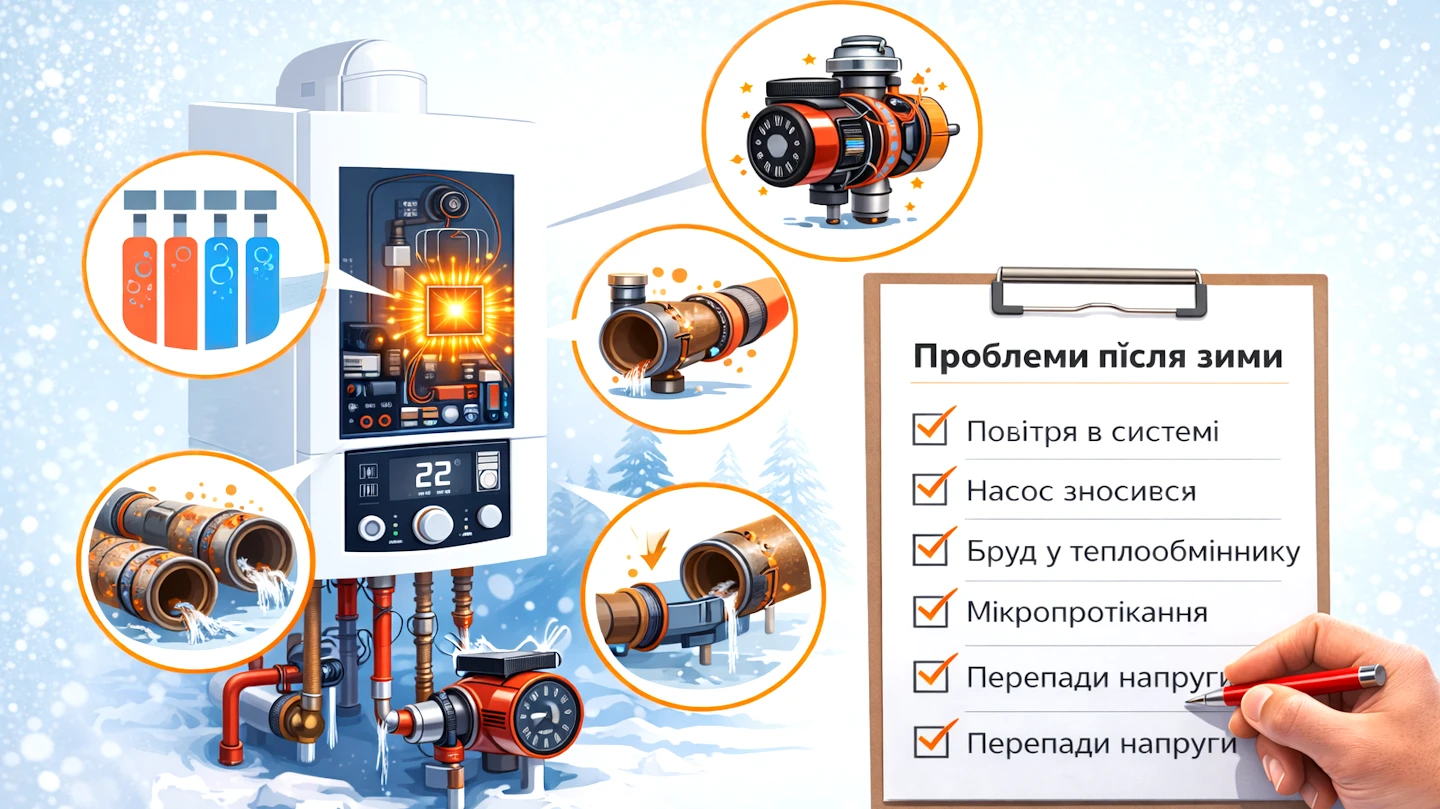 22

Проблеми після зими

Повітря в системі

Насос зносився

Бруд у теплообміннику

Мікропротікання

Перепади напруги

Перепади напруги